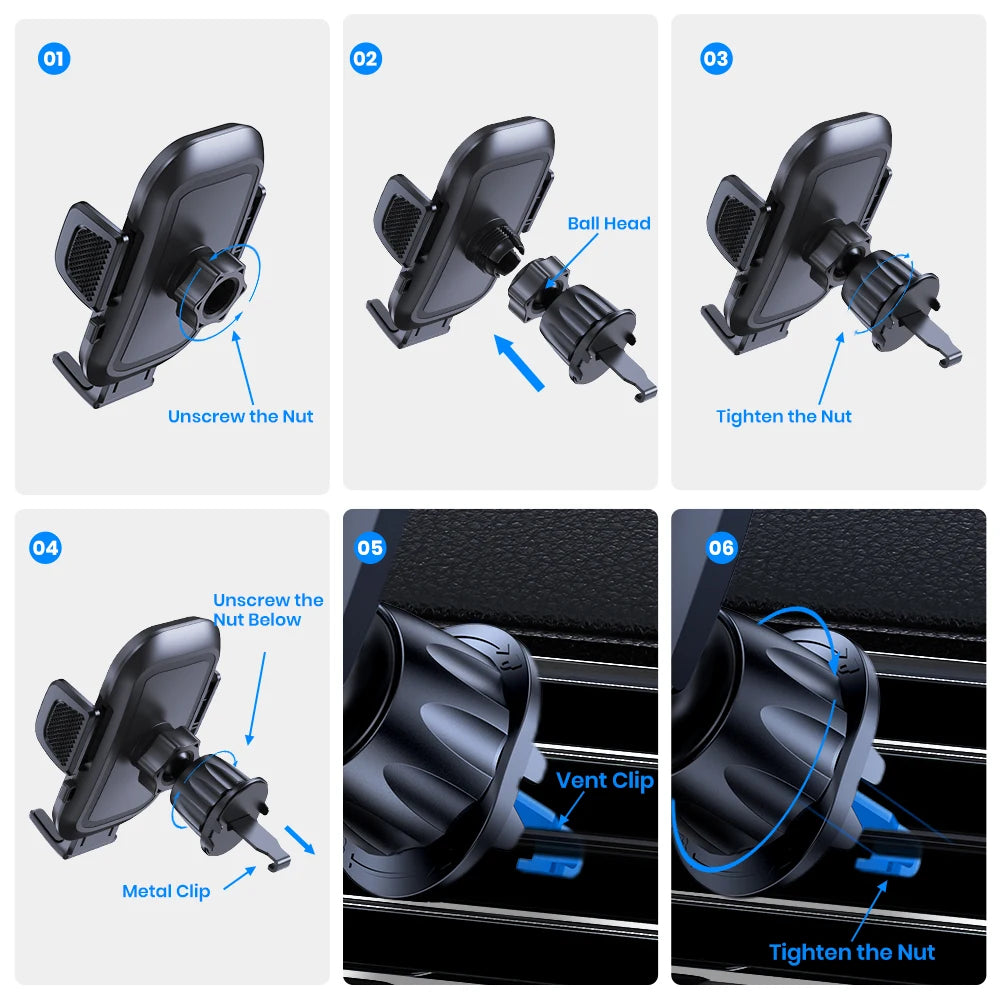 01

Unscrew the Nut

02

Ball Head

03

Tighten the Nut

04

Unscrew the Nut Below

Metal Clip

05

Vent Clip

06

Tighten the Nut