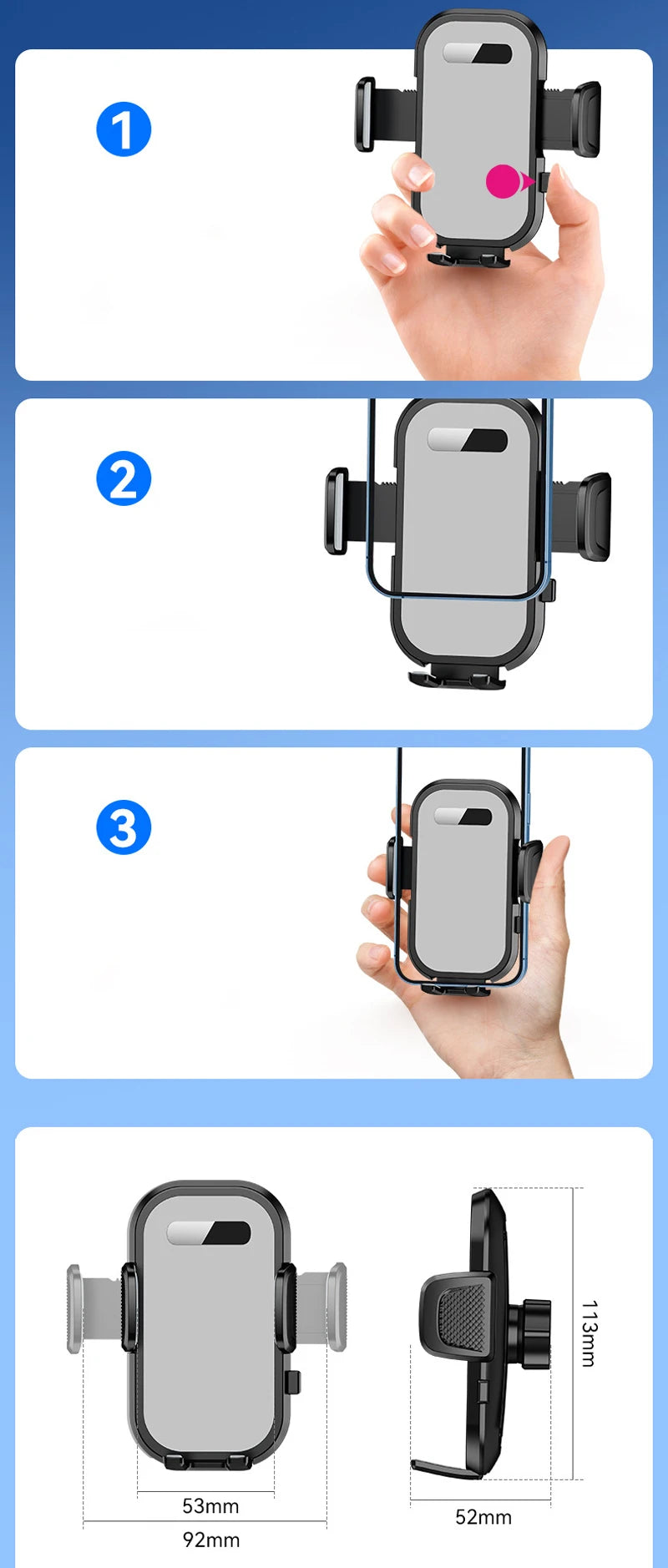 1

2

3

53mm
92mm

113mm
52mm