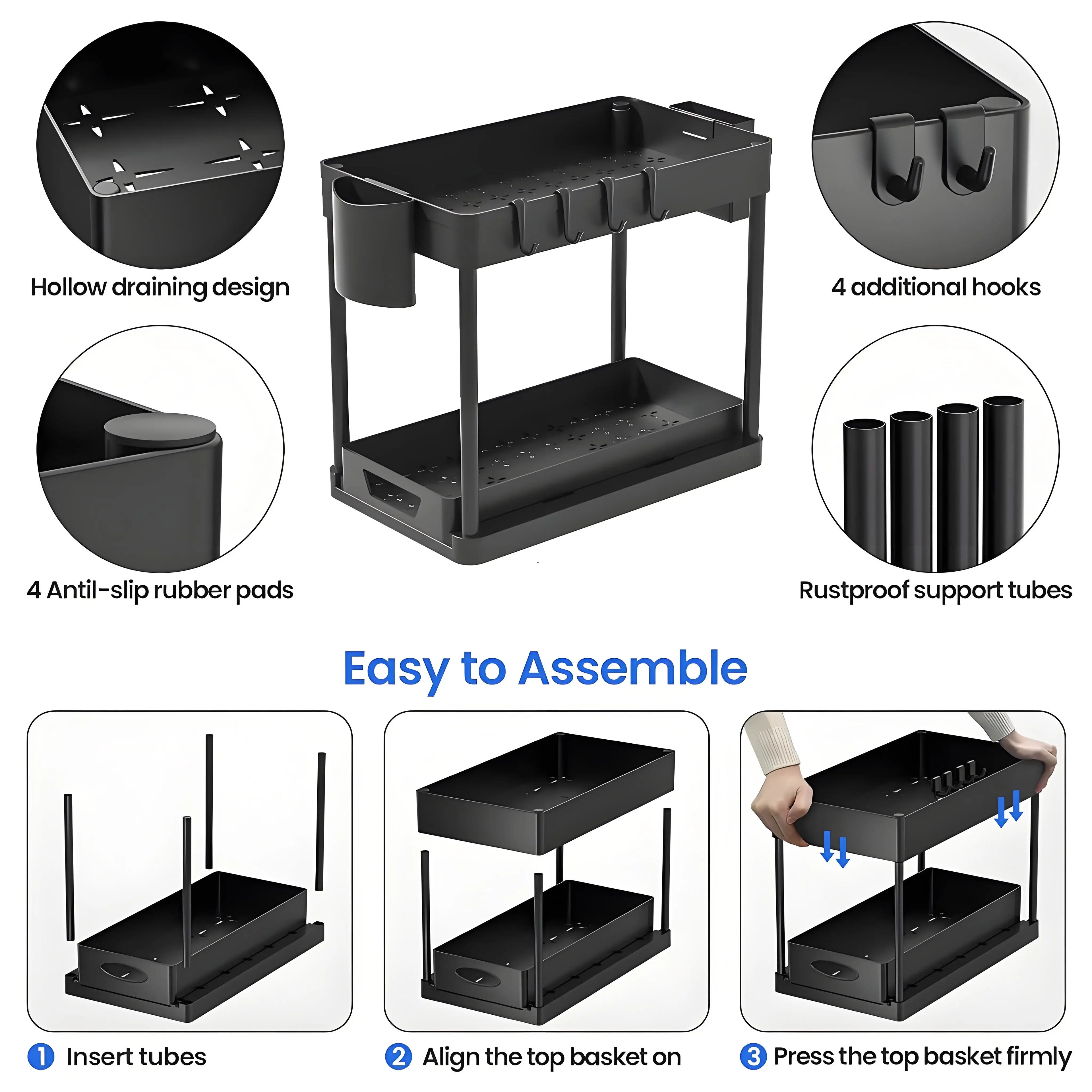 Hollow draining design

4 additional hooks

4 Antil-slip rubber pads

Rustproof support tubes

Easy to Assemble

1 Insert tubes

2 Align the top basket on

3 Press the top basket firmly