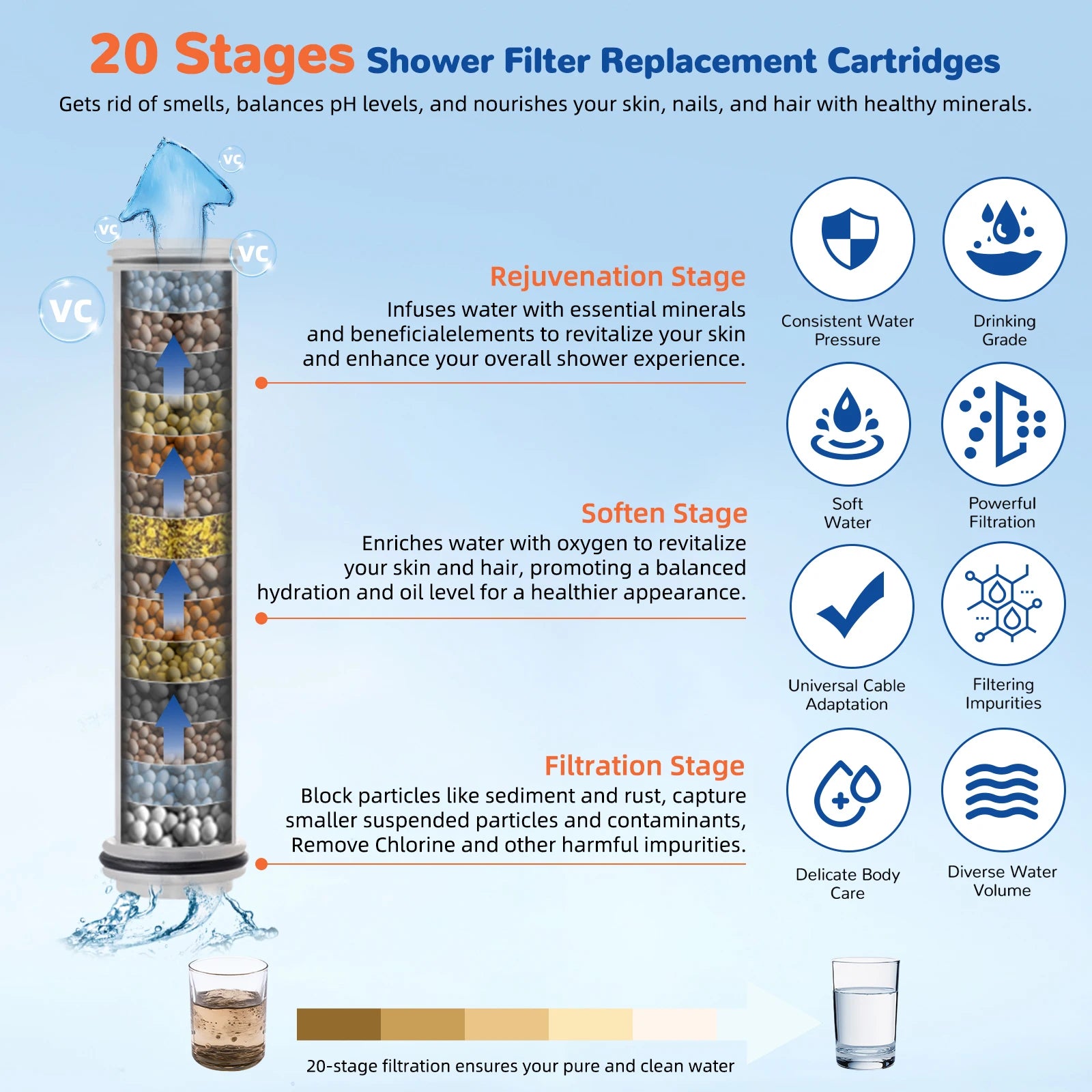 20 Stages Shower Filter Replacement Cartridges

Gets rid of smells, balances pH levels, and nourishes your skin, nails, and hair with healthy minerals.

VC

VC

VC

VC

Rejuvenation Stage

Infuses water with essential minerals and beneficialelements to revitalize your skin and enhance your overall shower experience.

Soften Stage

Enriches water with oxygen to revitalize your skin and hair, promoting a balanced hydration and oil level for a healthier appearance.

Filtration Stage

Block particles like sediment and rust, capture smaller suspended particles and contaminants, Remove Chlorine and other harmful impurities.

Consistent Water Pressure

Drinking Grade

Soft Water

Powerful Filtration

Universal Cable Adaptation

Filtering Impurities

Delicate Body Care

Diverse Water Volume

20-stage filtration ensures your pure and clean water