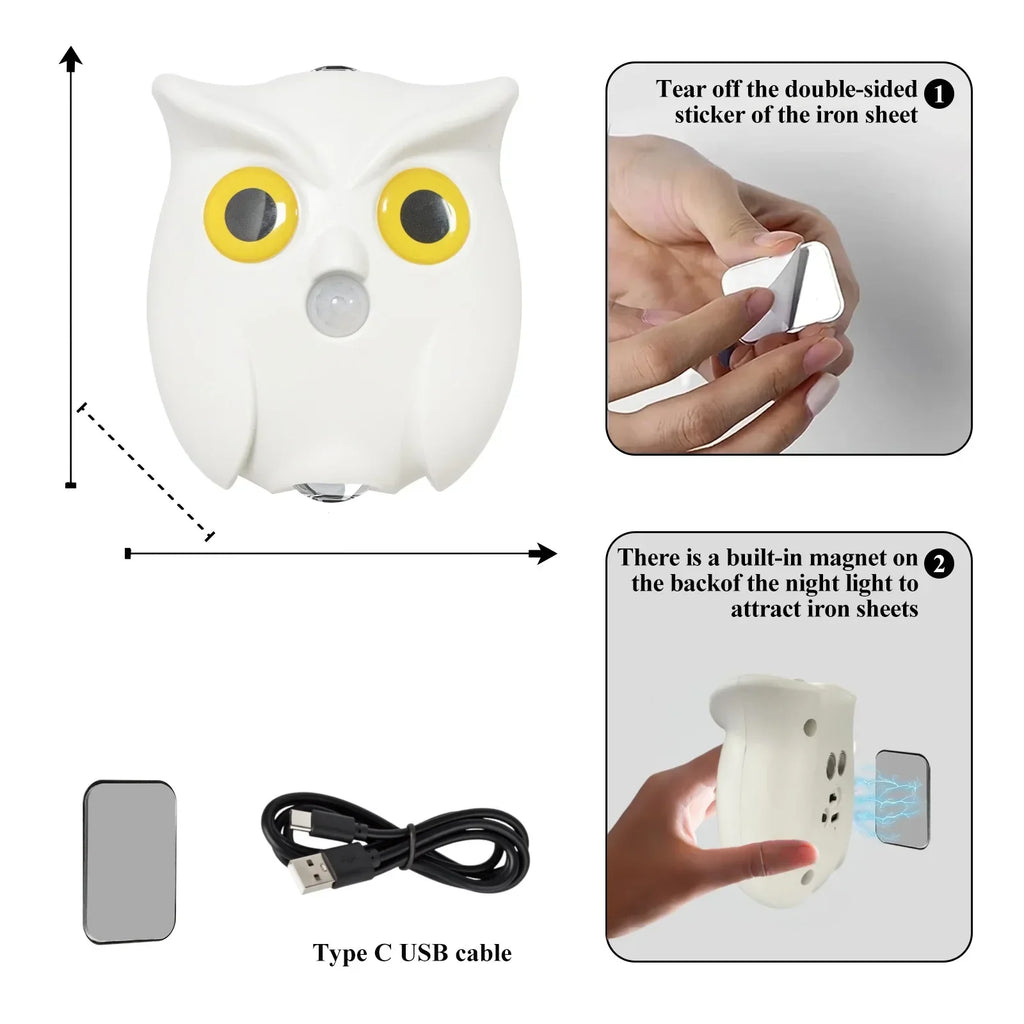 Tear off the double-sided sticker of the iron sheet 1

There is a built-in magnet on the backof the night light to attract iron sheets 2

Type C USB cable