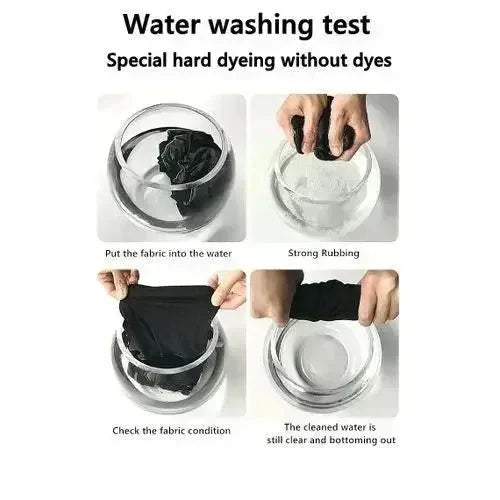 Water washing test
Special hard dyeing without dyes

Put the fabric into the water

Strong Rubbing

Check the fabric condition

The cleaned water is still clear and bottoming out