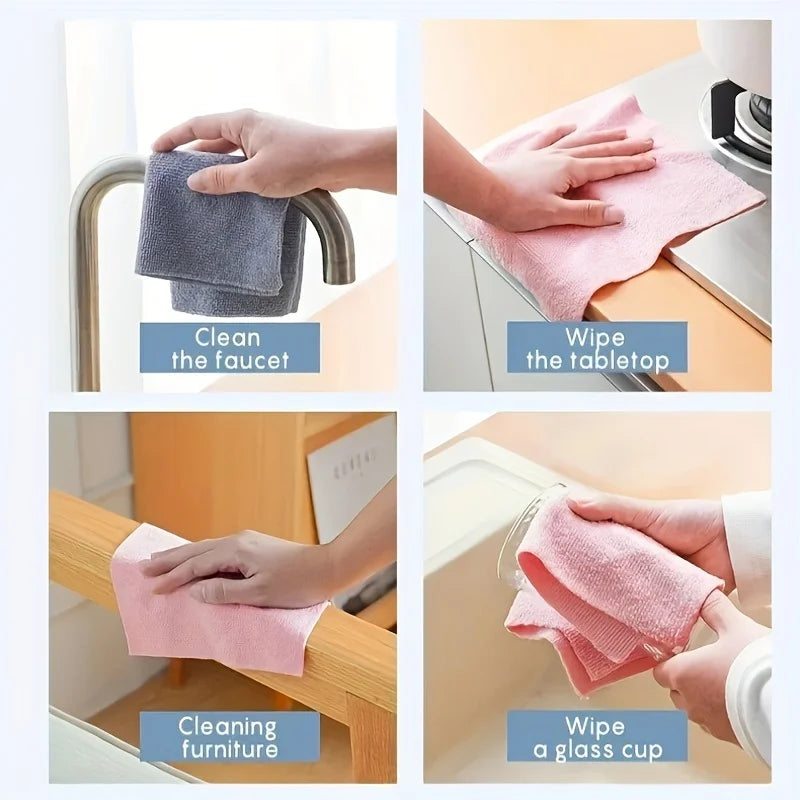 Clean
the faucet

Wipe
the tabletop

Cleaning
furniture

Wipe
a glass cup