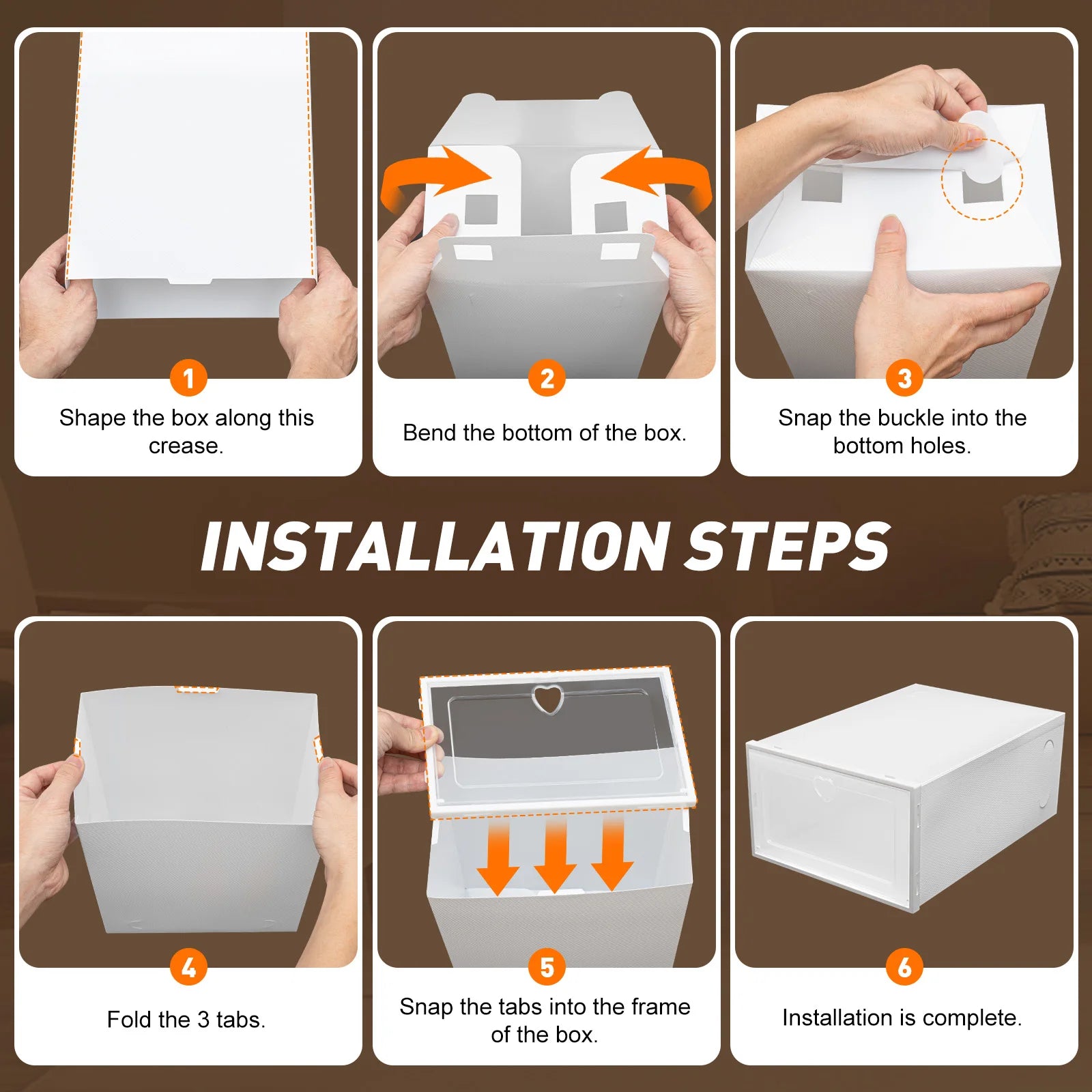 1
Shape the box along this crease.

2
Bend the bottom of the box.

3
Snap the buckle into the bottom holes.

INSTALLATION STEPS

4
Fold the 3 tabs.

5
Snap the tabs into the frame of the box.

6
Installation is complete.