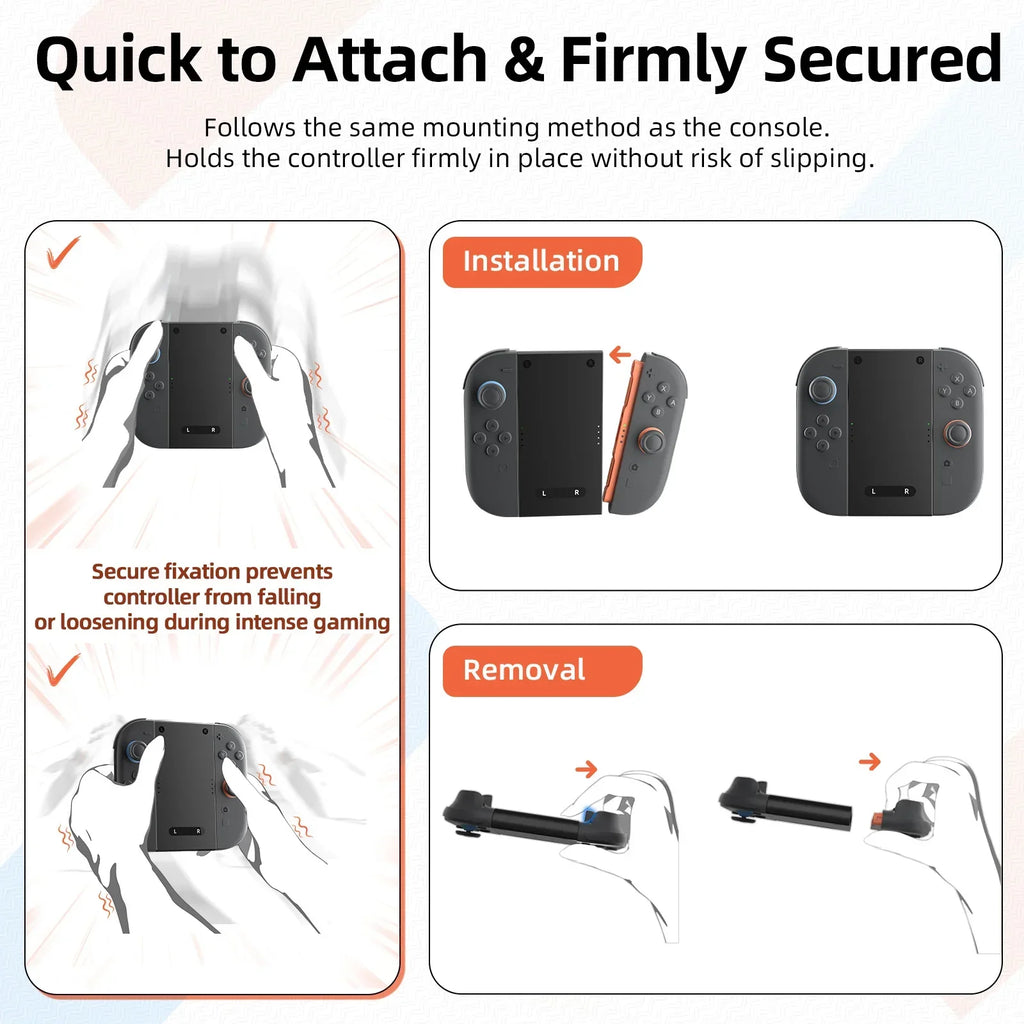 Quick to Attach & Firmly Secured

Follows the same mounting method as the console.
Holds the controller firmly in place without risk of slipping.

L R

Secure fixation prevents controller from falling or loosening during intense gaming

L R

Installation

L R

L R

Removal