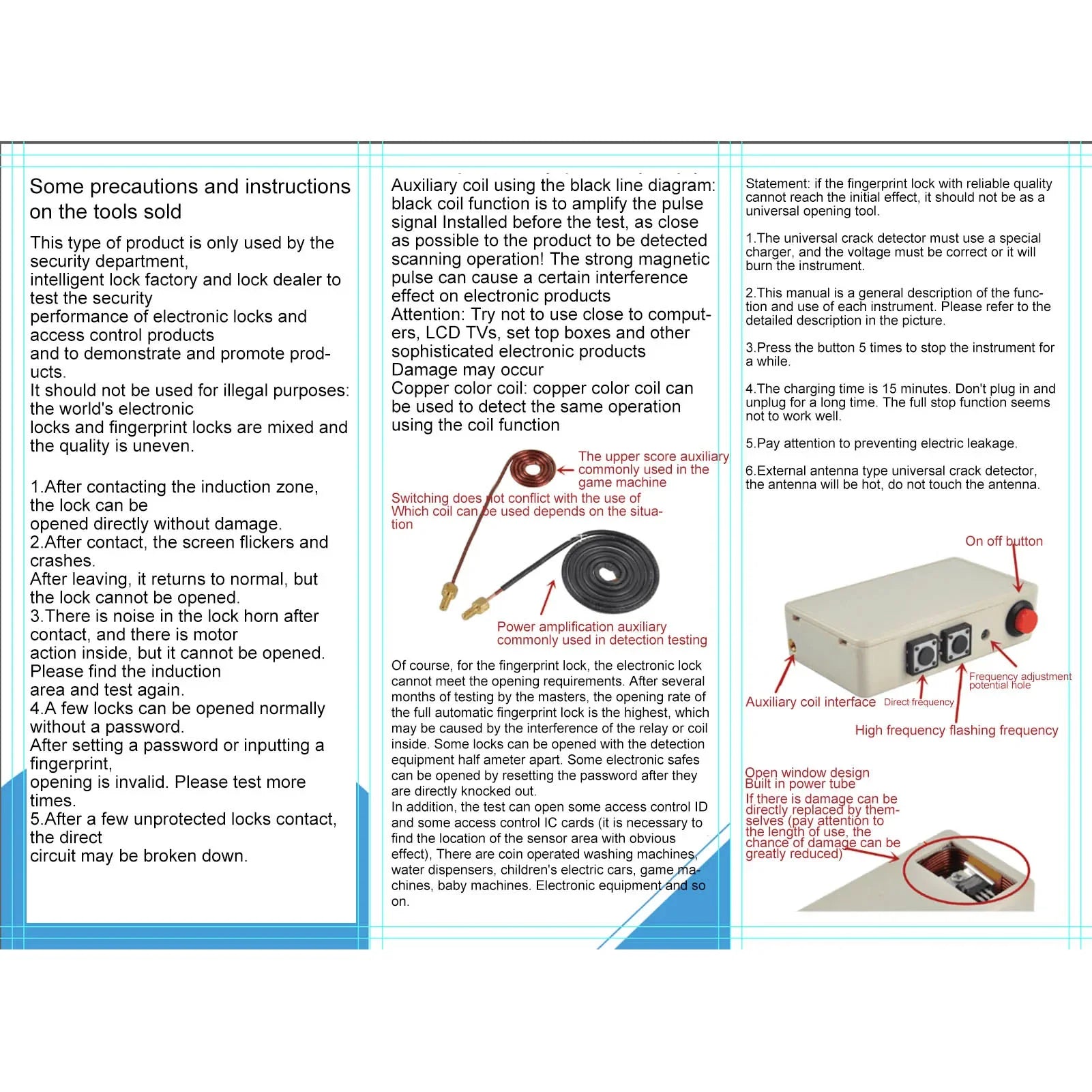 Some precautions and instructions on the tools sold

This type of product is only used by the security department, intelligent lock factory and lock dealer to test the security performance of electronic locks and access control products and to demonstrate and promote products. It should not be used for illegal purposes: the world's electronic locks and fingerprint locks are mixed and the quality is uneven.

1.After contacting the induction zone, the lock can be opened directly without damage.
2.After contact, the screen flickers and crashes.
After leaving, it returns to normal, but the lock cannot be opened.
3.There is noise in the lock horn after contact, and there is motor action inside, but it cannot be opened. Please find the induction area and test again.
4.A few locks can be opened normally without a password.
After setting a password or inputting a fingerprint, opening is invalid. Please test more times.
5.After a few unprotected locks contact, the direct circuit may be broken down.

Auxiliary coil using the black line diagram: black coil function is to amplify the pulse signal Installed before the test, as close as possible to the product to be detected scanning operation! The strong magnetic pulse can cause a certain interference effect on electronic products
Attention: Try not to use close to computers, LCD TVs, set top boxes and other sophisticated electronic products
Damage may occur
Copper color coil: copper color coil can be used to detect the same operation using the coil function

The upper score auxiliary commonly used in the game machine
Switching does not conflict with the use of Which coil can be used depends on the situation
Power amplification auxiliary commonly used in detection testing

Of course, for the fingerprint lock, the electronic lock cannot meet the opening requirements. After several months of testing by the masters, the opening rate of the full automatic fingerprint lock is the highest, which may be caused by the interference of the relay or coil inside. Some locks can be opened with the detection equipment half ameter apart. Some electronic safes can be opened by resetting the password after they are directly knocked out.
In addition, the test can open some access control ID and some access control IC cards (it is necessary to find the location of the sensor area with obvious effect), There are coin operated washing machines, water dispensers, children's electric cars, game machines, baby machines. Electronic equipment and so on.

Statement: if the fingerprint lock with reliable quality cannot reach the initial effect, it should not be as a universal opening tool.

1.The universal crack detector must use a special charger, and the voltage must be correct or it will burn the instrument.

2.This manual is a general description of the function and use of each instrument. Please refer to the detailed description in the picture.

3.Press the button 5 times to stop the instrument for a while.

4.The charging time is 15 minutes. Don't plug in and unplug for a long time. The full stop function seems not to work well.

5.Pay attention to preventing electric leakage.

6.External antenna type universal crack detector, the antenna will be hot, do not touch the antenna.

On off button
Frequency adjustment potential hole
Auxiliary coil interface
Direct frequency
High frequency flashing frequency

Open window design
Built in power tube
If there is damage can be directly replaced by themselves (pay attention to the length of use, the chance of damage can be greatly reduced)