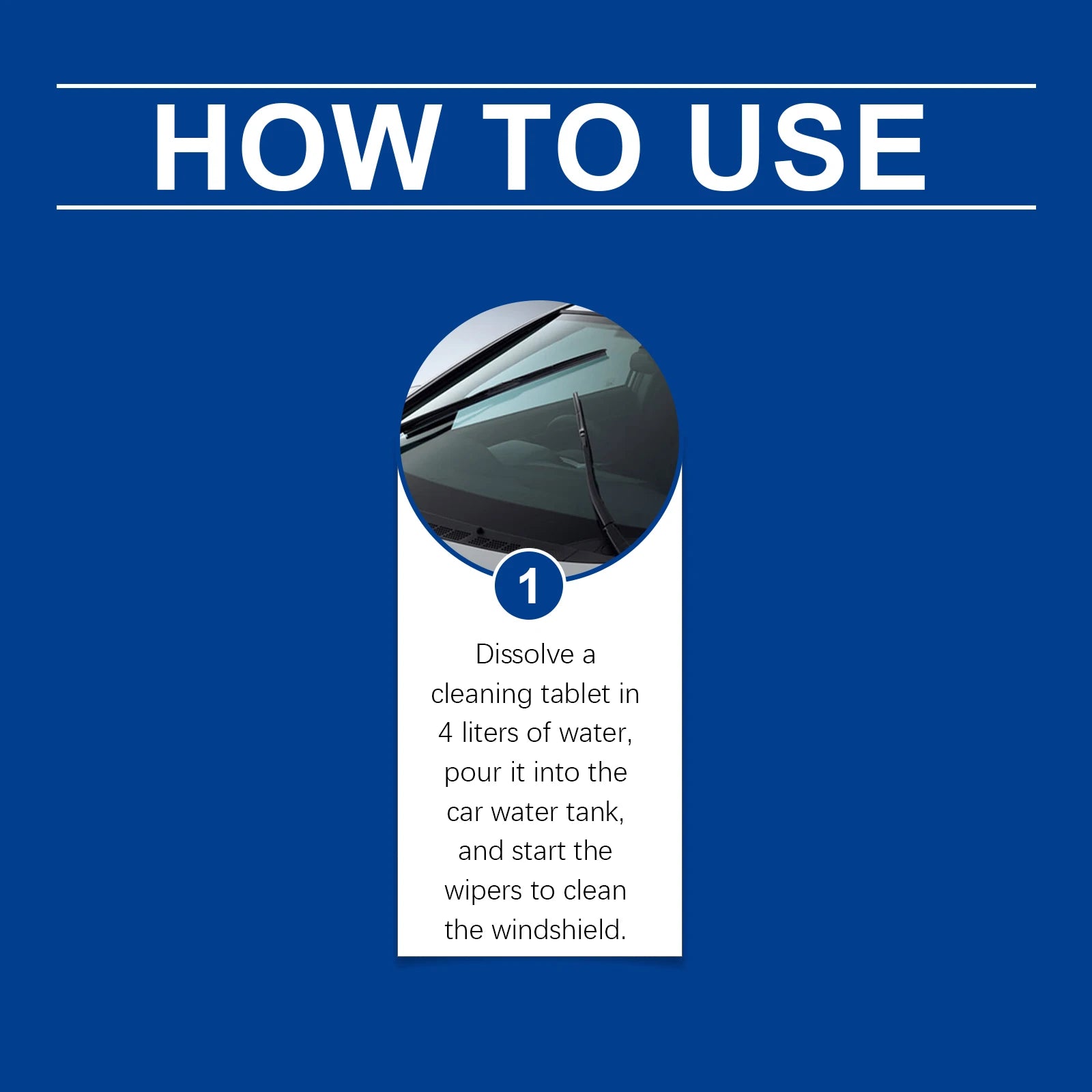 HOW TO USE

1

Dissolve a cleaning tablet in 4 liters of water, pour it into the car water tank, and start the wipers to clean the windshield.