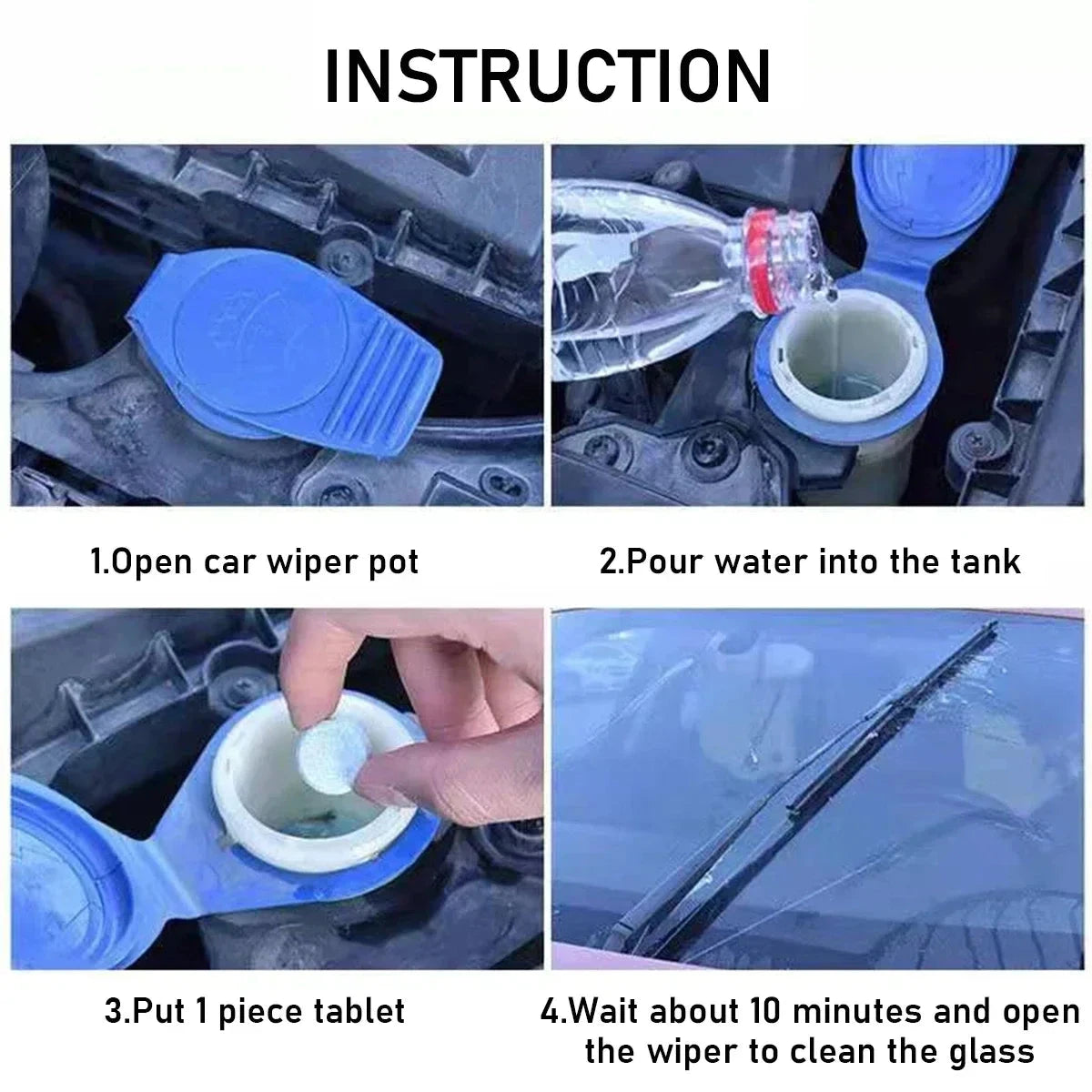 INSTRUCTION

1.Open car wiper pot

2.Pour water into the tank

3.Put 1 piece tablet

4.Wait about 10 minutes and open the wiper to clean the glass