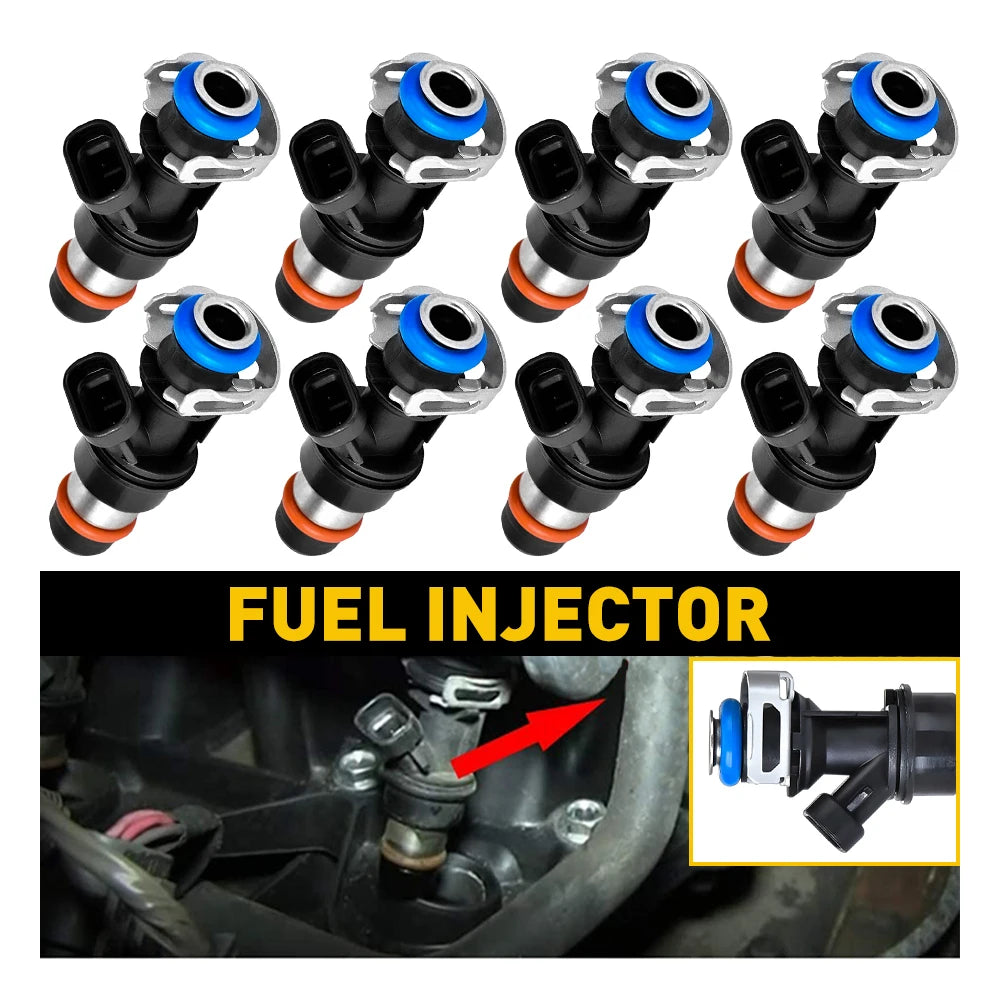 FUEL INJECTOR