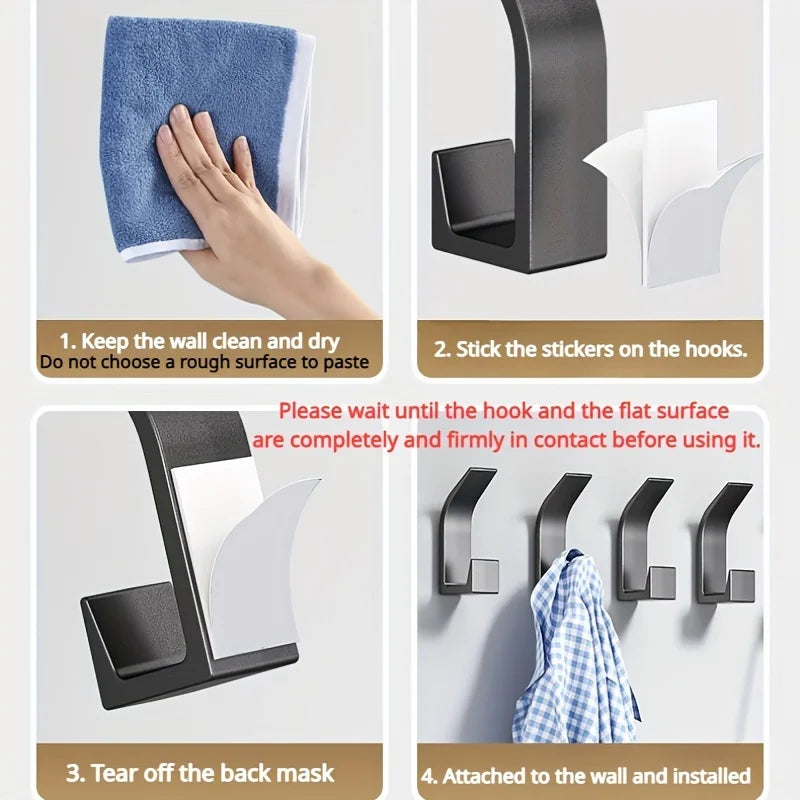 1. Keep the wall clean and dry
Do not choose a rough surface to paste

2. Stick the stickers on the hooks.

Please wait until the hook and the flat surface are completely and firmly in contact before using it.

3. Tear off the back mask

4. Attached to the wall and installed