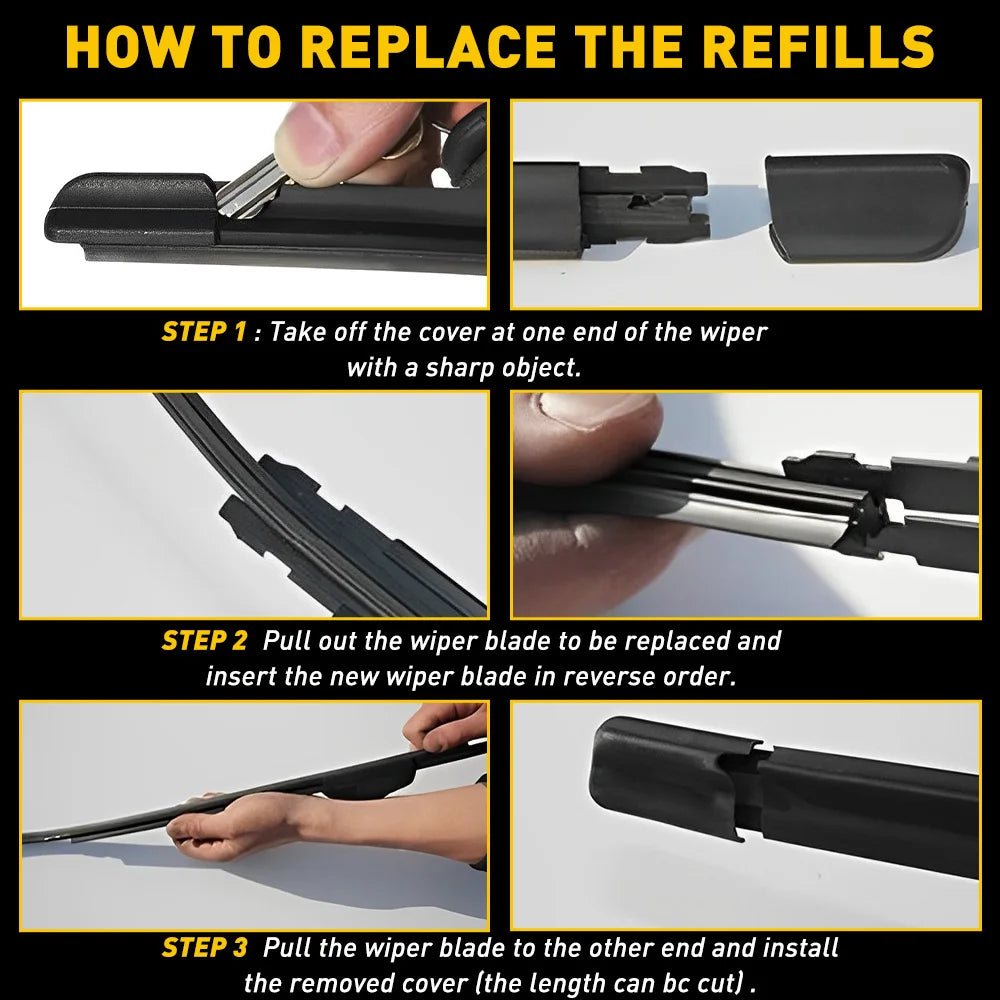 HOW TO REPLACE THE REFILLS

STEP 1 : Take off the cover at one end of the wiper with a sharp object.

STEP 2 Pull out the wiper blade to be replaced and insert the new wiper blade in reverse order.

STEP 3 Pull the wiper blade to the other end and install the removed cover (the length can bc cut) .