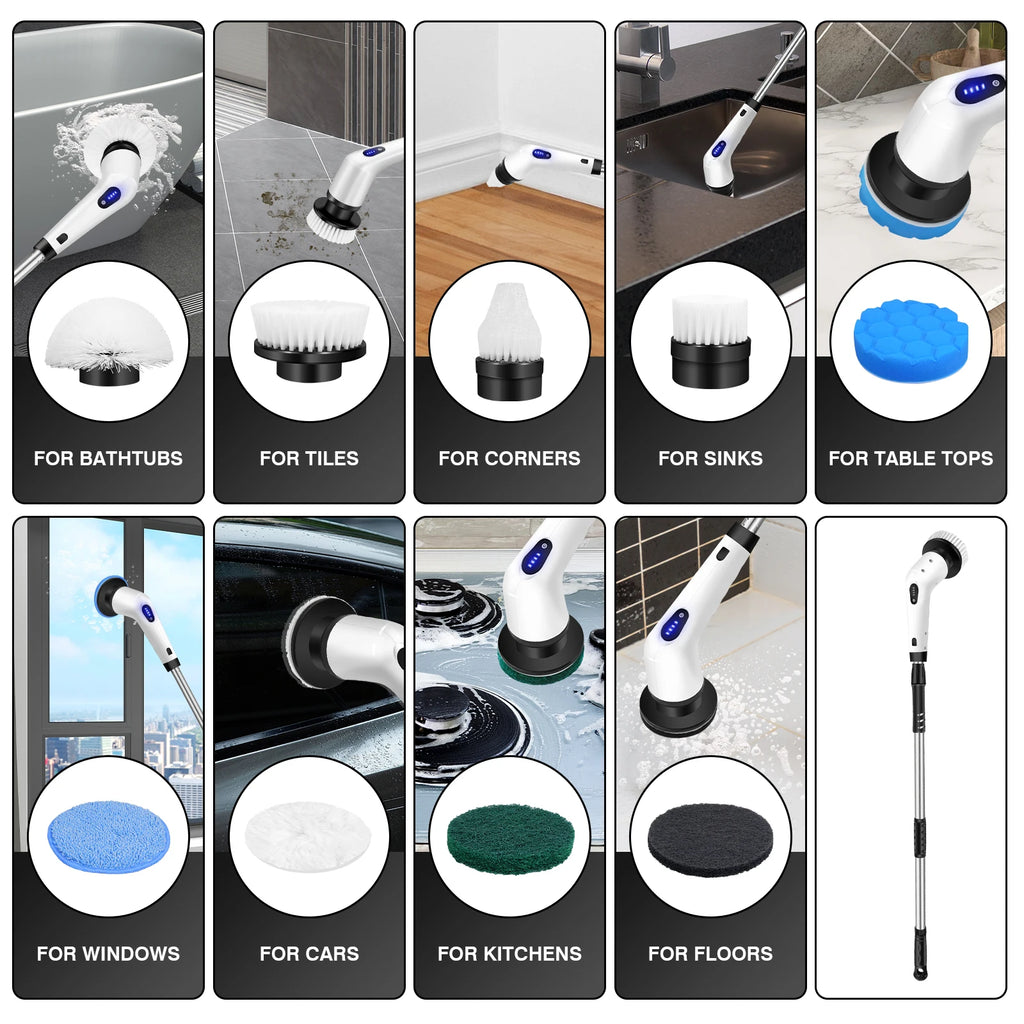 FOR BATHTUBS

FOR TILES

FOR CORNERS

FOR SINKS

FOR TABLE TOPS

FOR WINDOWS

FOR CARS

FOR KITCHENS

FOR FLOORS