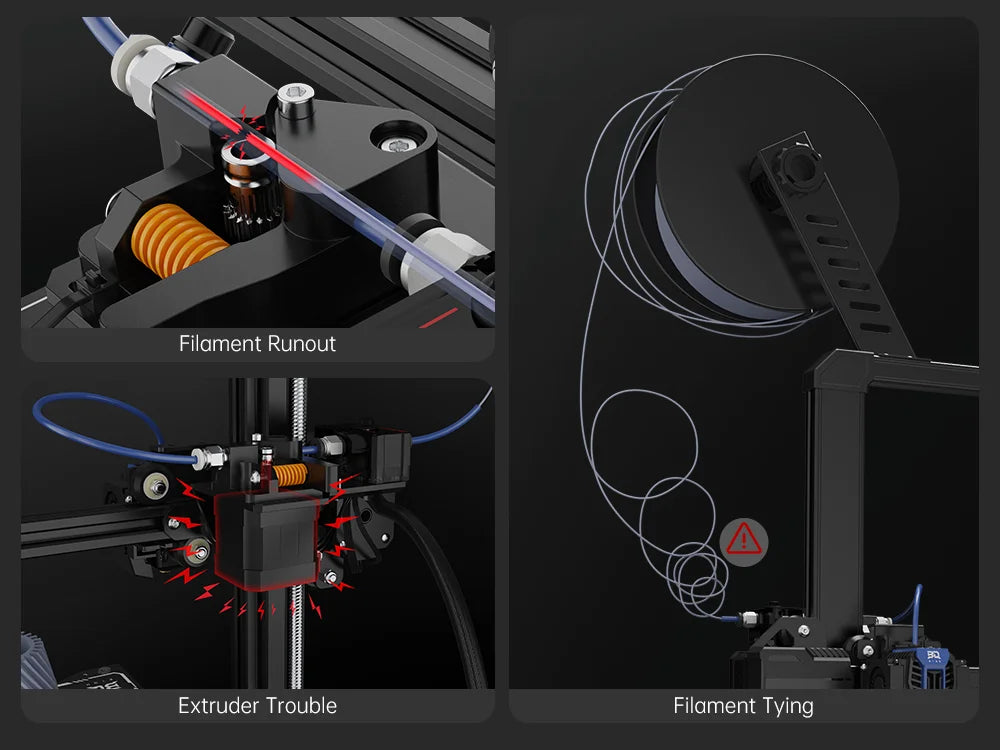 Filament Runout

Extruder Trouble

Filament Tying