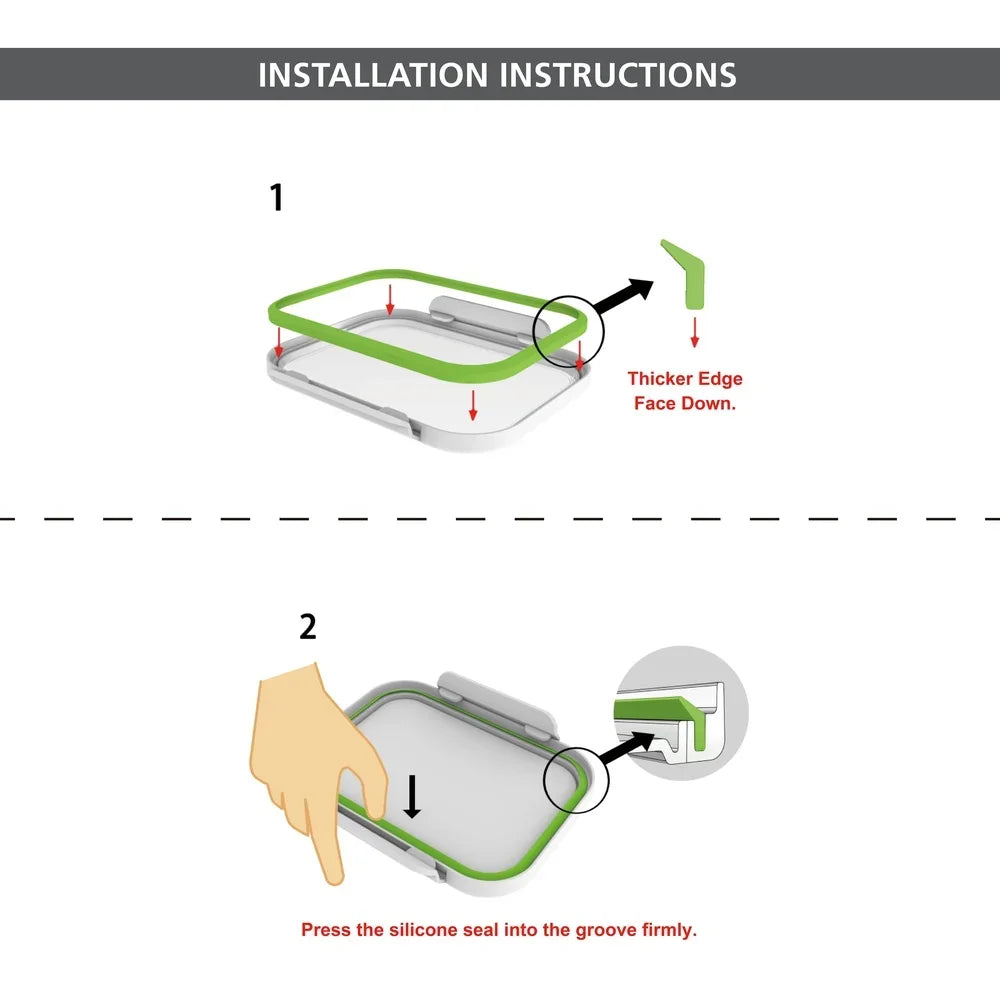 INSTALLATION INSTRUCTIONS

1

Thicker Edge Face Down.

2

Press the silicone seal into the groove firmly.