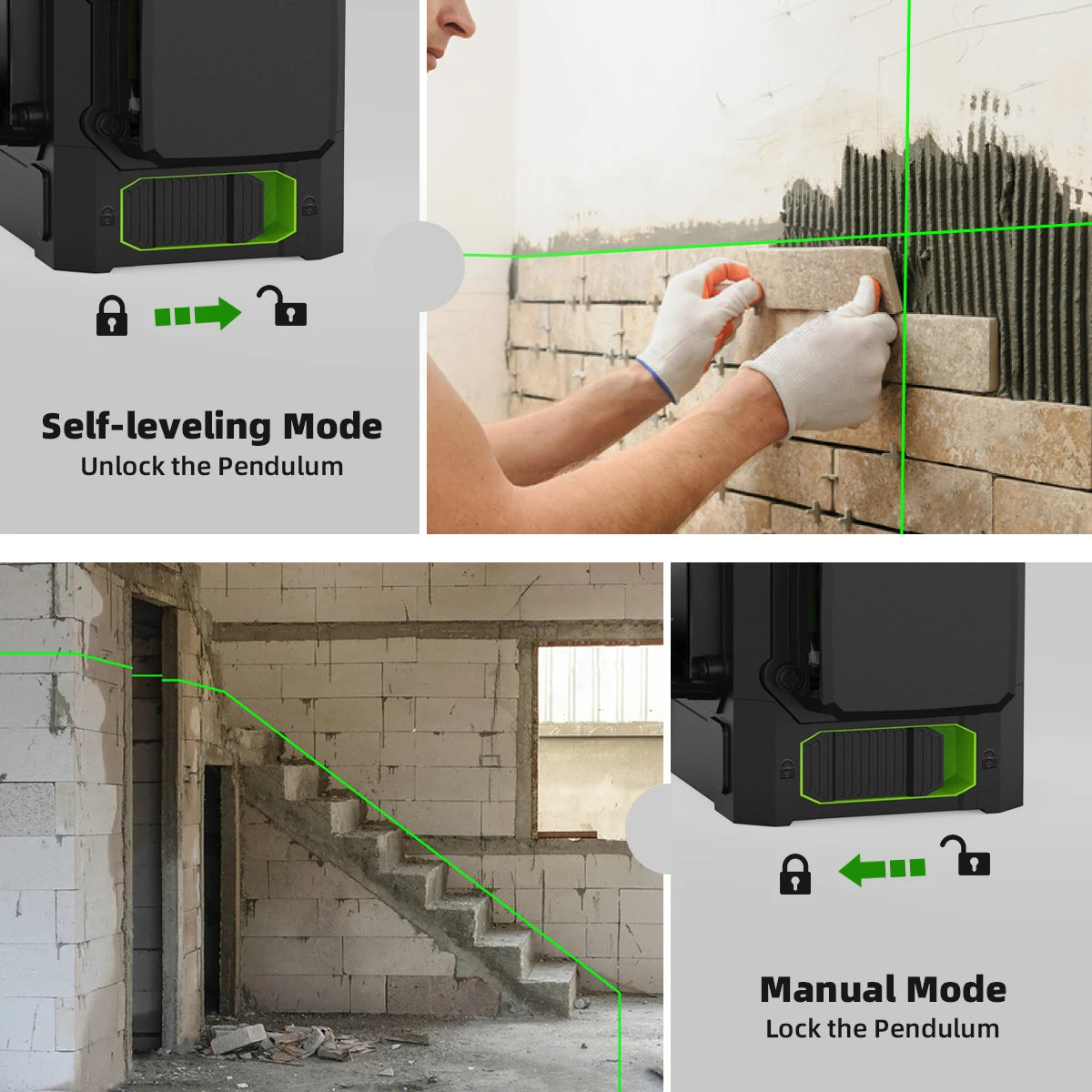 Self-leveling Mode
Unlock the Pendulum

Manual Mode
Lock the Pendulum