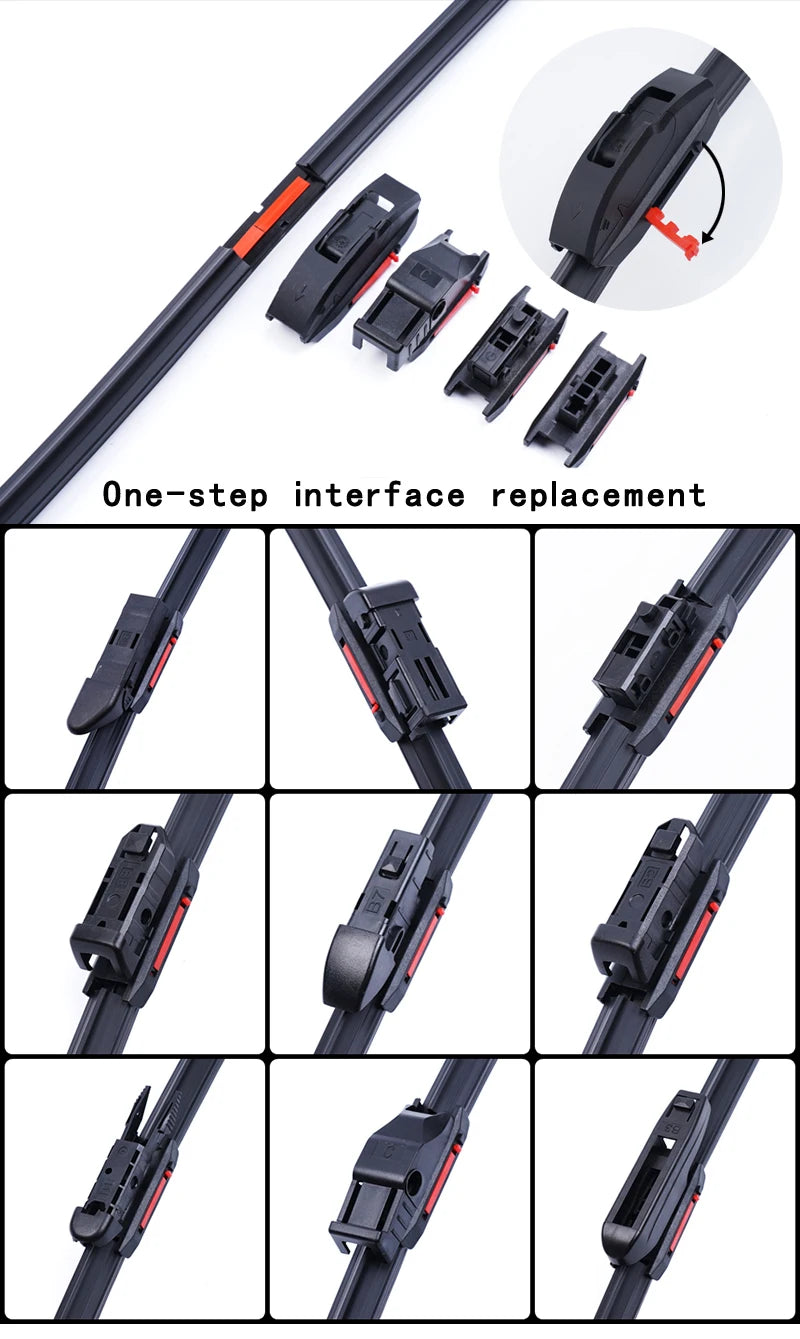 One-step interface replacement