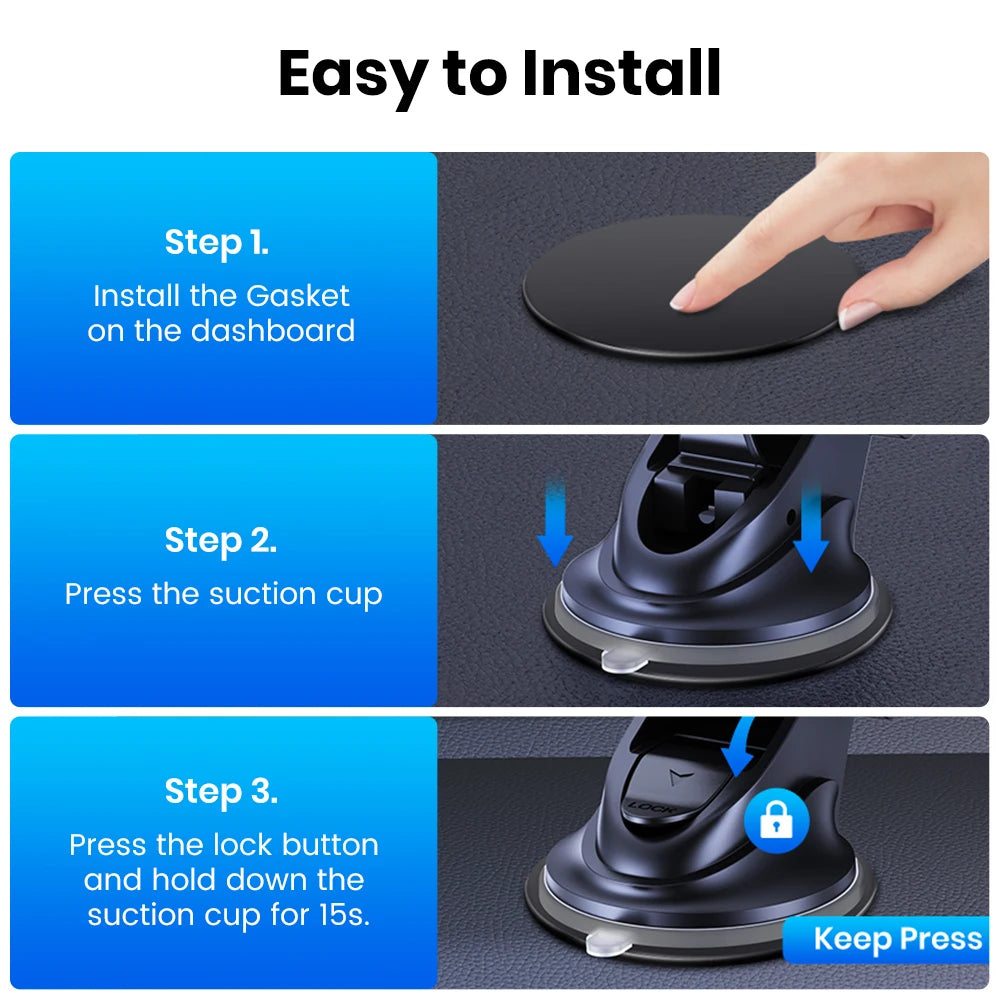 Easy to Install

Step 1.
Install the Gasket on the dashboard

Step 2.
Press the suction cup

Step 3.
Press the lock button and hold down the suction cup for 15s.

LOCK

Keep Press