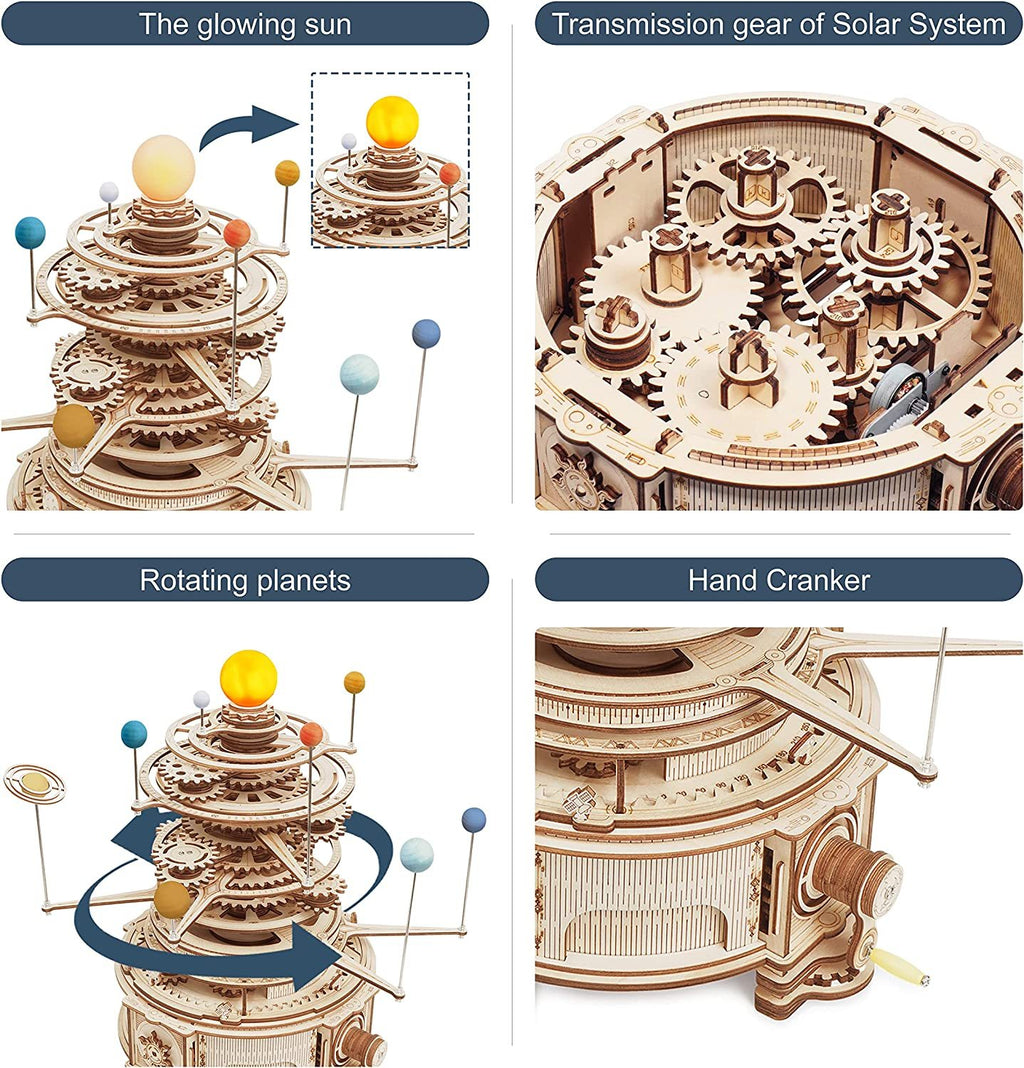 The glowing sun

Transmission gear of Solar System

Rotating planets

Hand Cranker