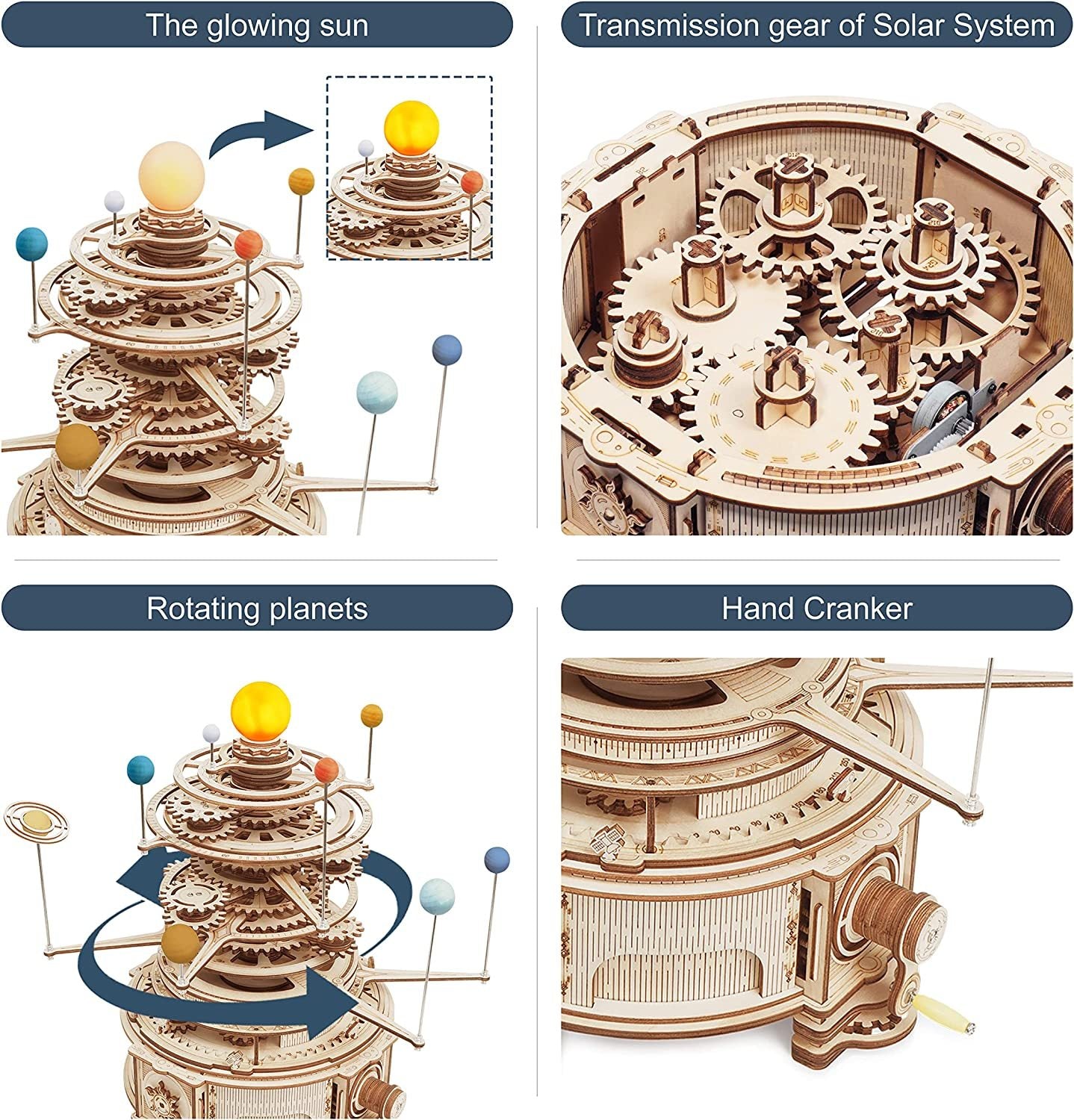 The glowing sun

Transmission gear of Solar System

Rotating planets

Hand Cranker