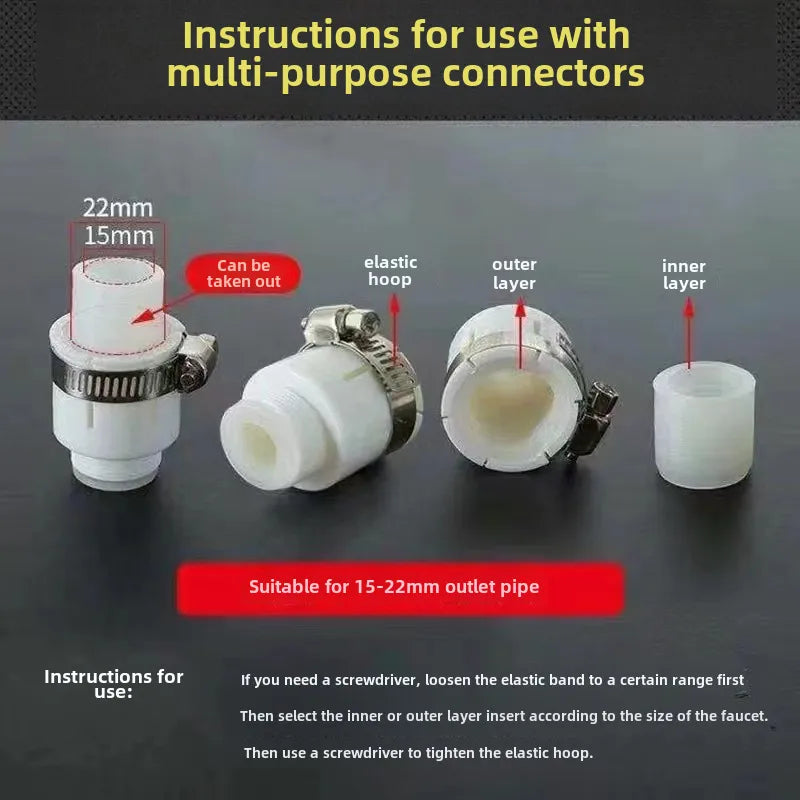 Instructions for use with multi-purpose connectors

22mm
15mm

Can be taken out

elastic hoop

outer layer

inner layer

Suitable for 15-22mm outlet pipe

Instructions for use:

If you need a screwdriver, loosen the elastic band to a certain range first

Then select the inner or outer layer insert according to the size of the faucet.

Then use a screwdriver to tighten the elastic hoop.