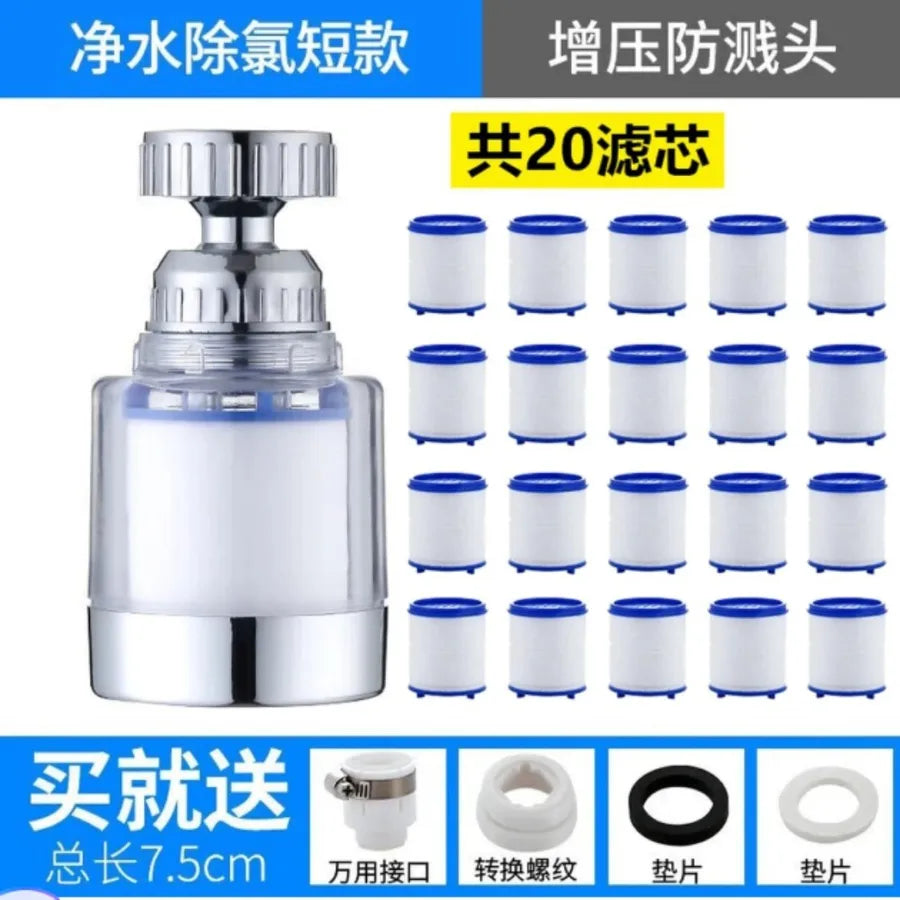 净水除氯短款

增压防溅头

共20滤芯

买就送

总长7.5cm

万用接口

转换螺纹

垫片

垫片